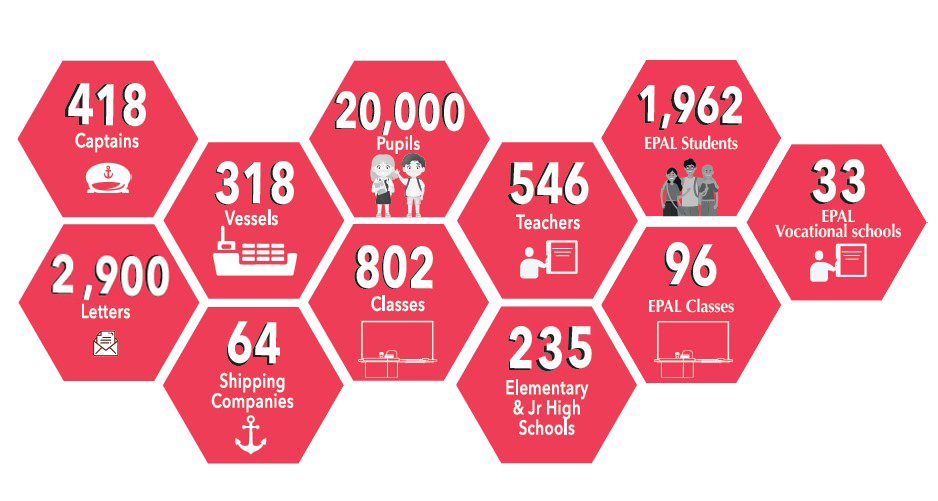 418
Captains

2,900
Letters

318
Vessels

64
Shipping Companies

20,000
Pupils

802
Classes

546
Teachers

235
Elementary & Jr High Schools

1,962
EPAL Students

96
EPAL Classes

33
EPAL Vocational schools